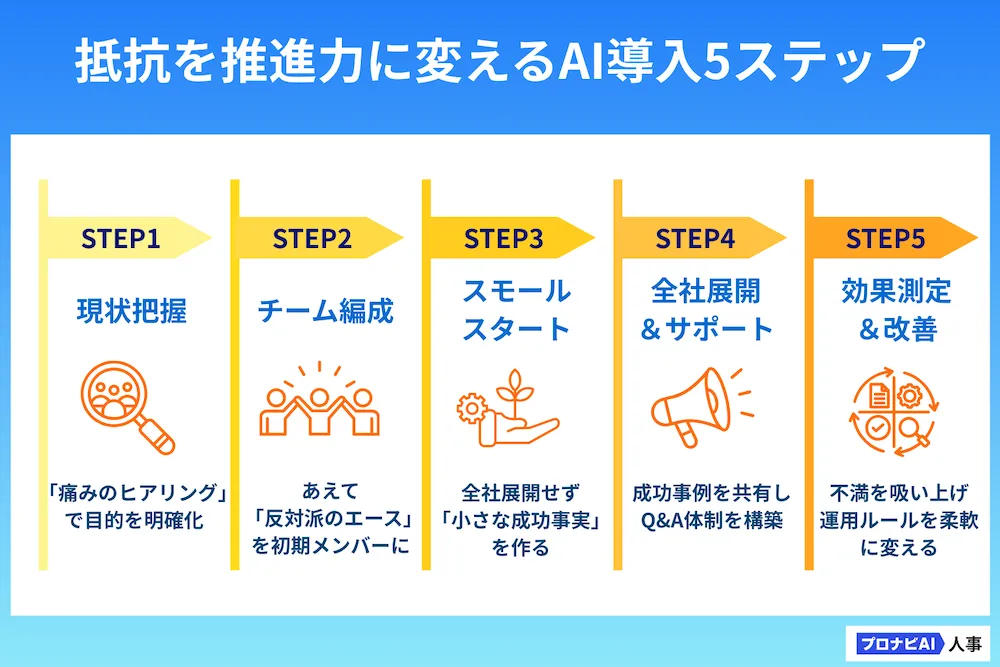 抵抗を推進力に変えるAI導入5ステップ

STEP1
現状把握
「痛みのヒアリング」で目的を明確化

STEP2
チーム編成
あえて「反対派のエース」を初期メンバーに

STEP3
スモールスタート
全社展開せず「小さな成功事実」を作る

STEP4
全社展開＆サポート
成功事例を共有しQ&A体制を構築

STEP5
効果測定＆改善
不満を吸い上げ運用ルールを柔軟に変える

プロナビAI 人事