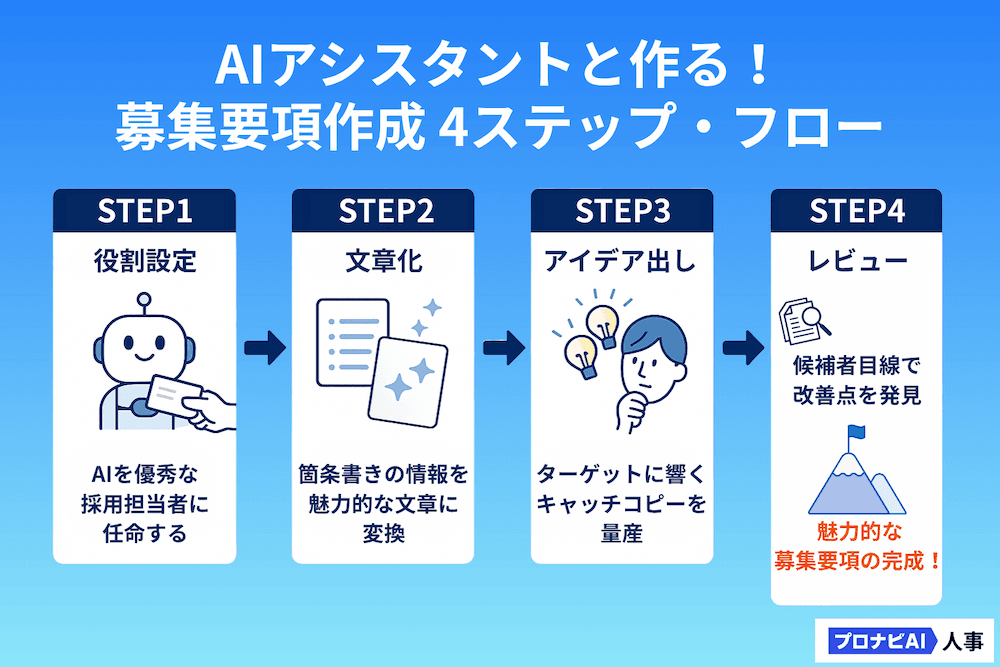 AIアシスタントと作る！
募集要項作成 4ステップ・フロー

STEP1
役割設定
AIを優秀な採用担当者に任命する

STEP2
文章化
箇条書きの情報を魅力的な文章に変換

STEP3
アイデア出し
ターゲットに響くキャッチコピーを量産

STEP4
レビュー
候補者目線で改善点を発見
魅力的な募集要項の完成！

プロナビAI 人事